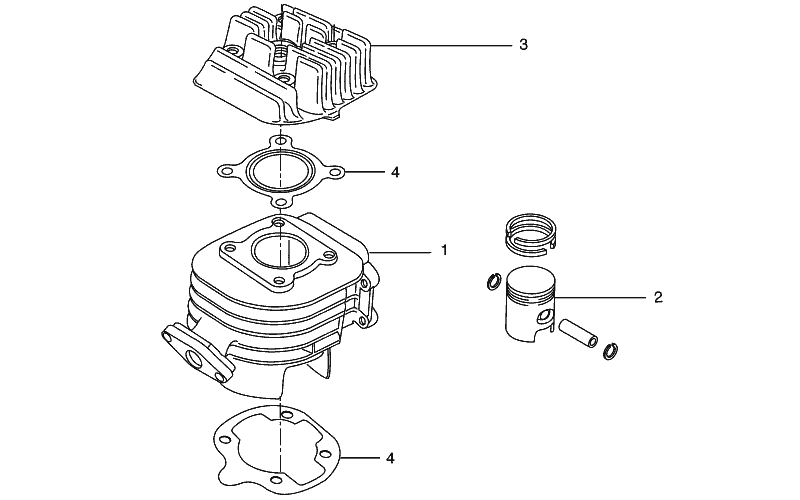 3
4
1
2
4